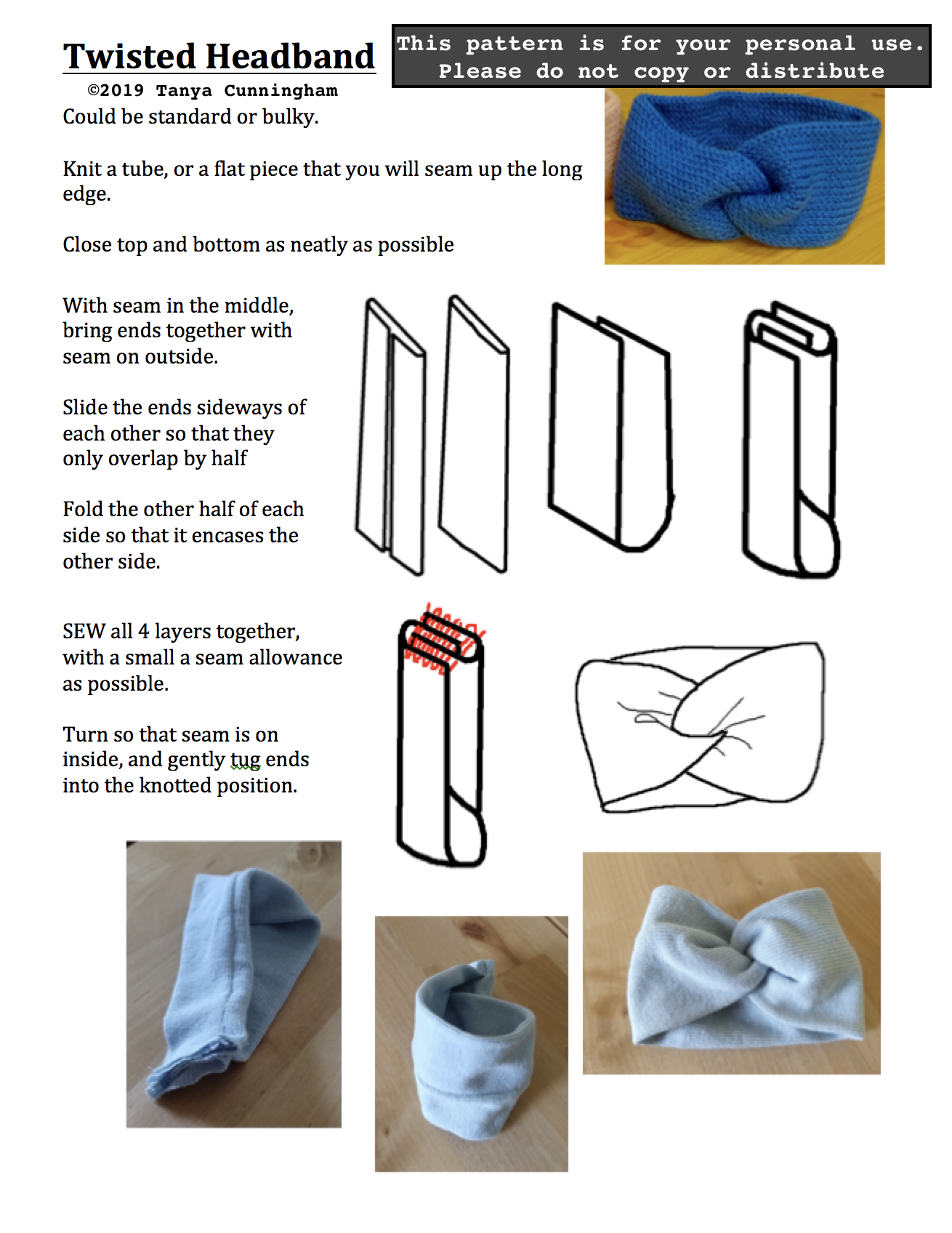 Twisted Headband

This pattern is for your personal use. Please do not copy or distribute

©2019 Tanya Cunningham

Could be standard or bulky.

Knit a tube, or a flat piece that you will seam up the long edge.

Close top and bottom as neatly as possible

With seam in the middle, bring ends together with seam on outside.

Slide the ends sideways of each other so that they only overlap by half

Fold the other half of each side so that it encases the other side.

SEW all 4 layers together, with a small a seam allowance as possible.

Turn so that seam is on inside, and gently tug ends into the knotted position.